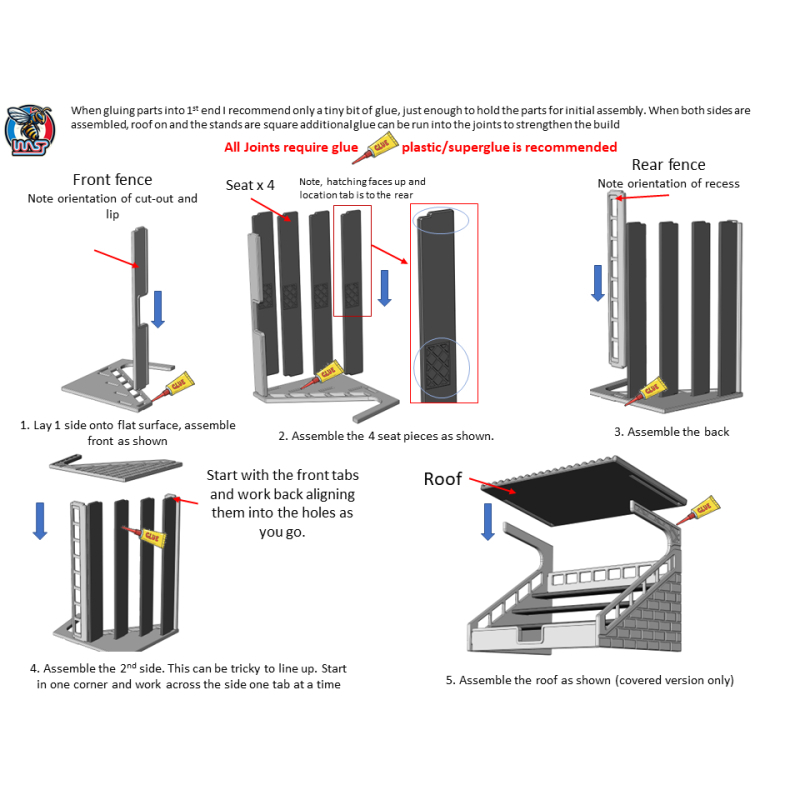 WASP

When gluing parts into 1$^{st}$ end I recommend only a tiny bit of glue, just enough to hold the parts for initial assembly. When both sides are assembled, roof on and the stands are square additional glue can be run into the joints to strengthen the build

All Joints require glue GLUE plastic/superglue is recommended

Front fence
Note orientation of cut-out and lip

GLUE

1. Lay 1 side onto flat surface, assemble front as shown

Seat x 4

Note, hatching faces up and location tab is to the rear

GLUE

2. Assemble the 4 seat pieces as shown.

Rear fence
Note orientation of recess

GLUE

3. Assemble the back

Start with the front tabs and work back aligning them into the holes as you go.

GLUE

4. Assemble the 2$^{nd}$ side. This can be tricky to line up. Start in one corner and work across the side one tab at a time

Roof

GLUE

5. Assemble the roof as shown (covered version only)